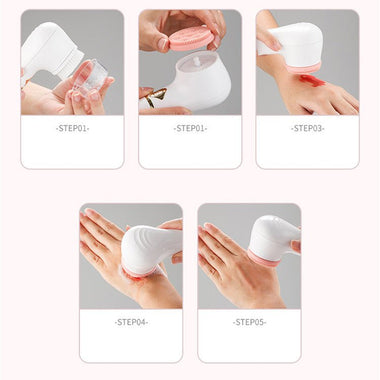 -STEP01-

-STEP01-

-STEP03-

-STEP04-

-STEP05-